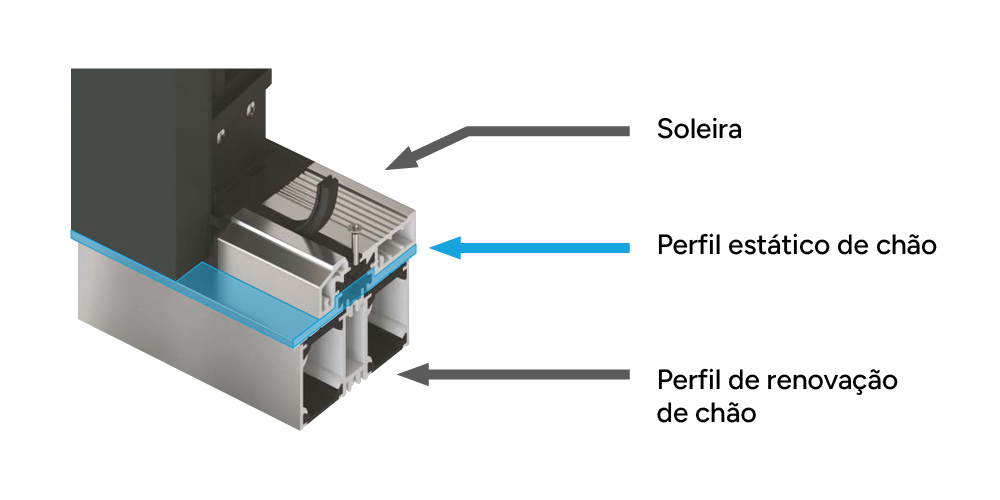 Soleira

Perfil estático de chão

Perfil de renovação de chão