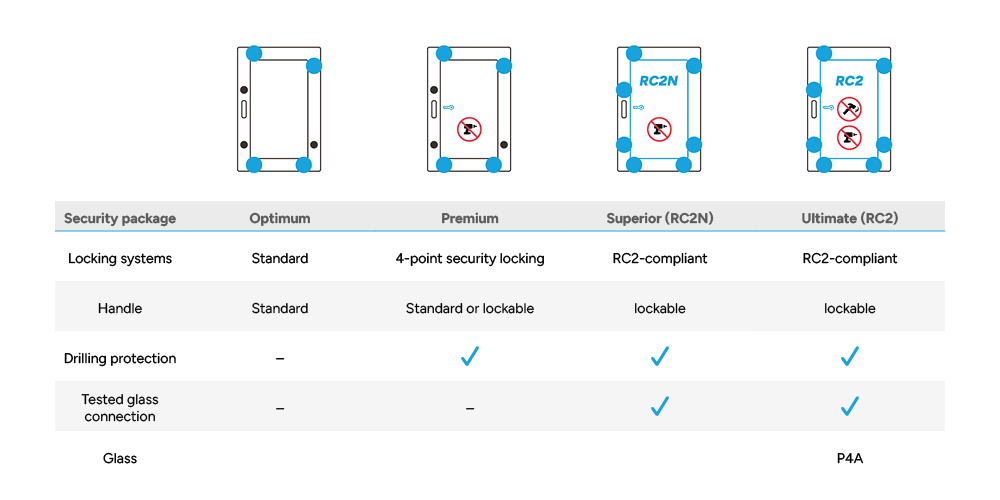 RC2N

RC2

| Security package | Optimum | Premium | Superior (RC2N) | Ultimate (RC2) |
|---|---|---|---|---|
| Locking systems | Standard | 4-point security locking | RC2-compliant | RC2-compliant |
| Handle | Standard | Standard or lockable | lockable | lockable |
| Drilling protection | – | ✓ | ✓ | ✓ |
| Tested glass connection | – | – | ✓ | ✓ |
| Glass | | | | P4A |