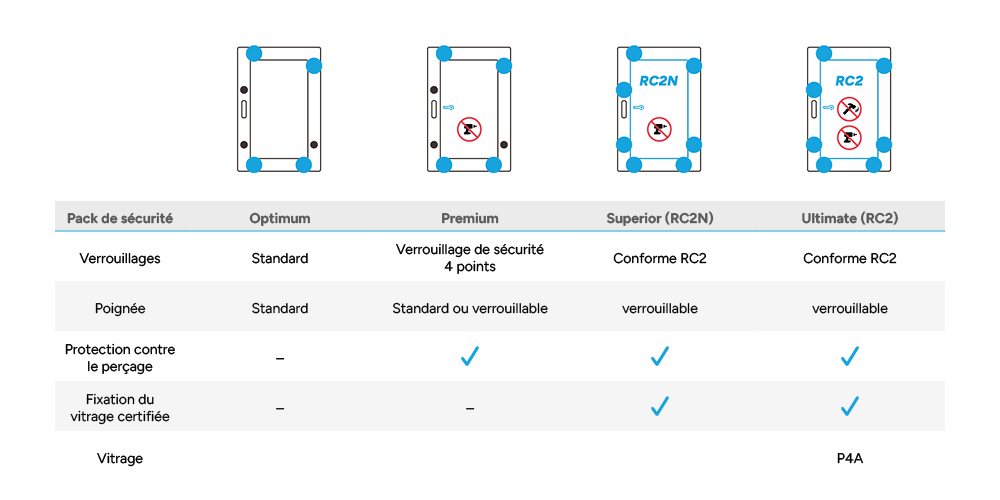 RC2N

RC2

| Pack de sécurité | Optimum | Premium | Superior (RC2N) | Ultimate (RC2) |
|---|---|---|---|---|
| Verrouillages | Standard | Verrouillage de sécurité 4 points | Conforme RC2 | Conforme RC2 |
| Poignée | Standard | Standard ou verrouillable | verrouillable | verrouillable |
| Protection contre le perçage | – | ✓ | ✓ | ✓ |
| Fixation du vitrage certifiée | – | – | ✓ | ✓ |
| Vitrage | | | | P4A |